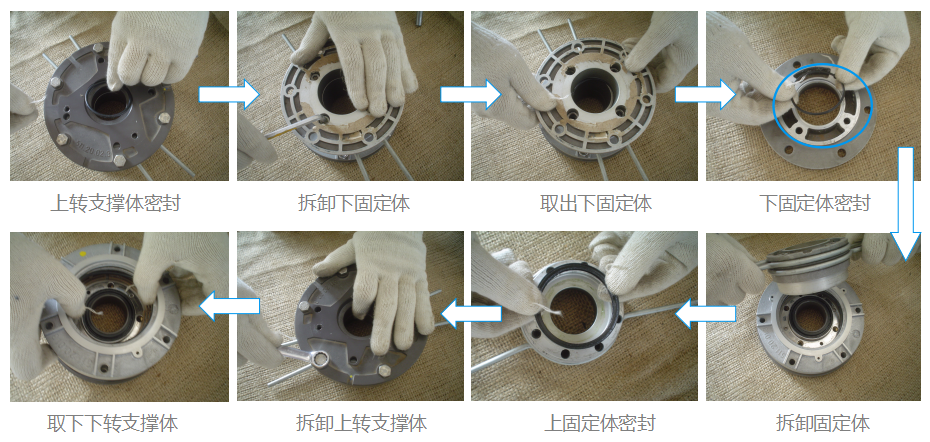 上转支撑体密封

拆卸下固定体

取出下固定体

下固定体密封

取下下转支撑体

拆卸上转支撑体

上固定体密封

拆卸固定体