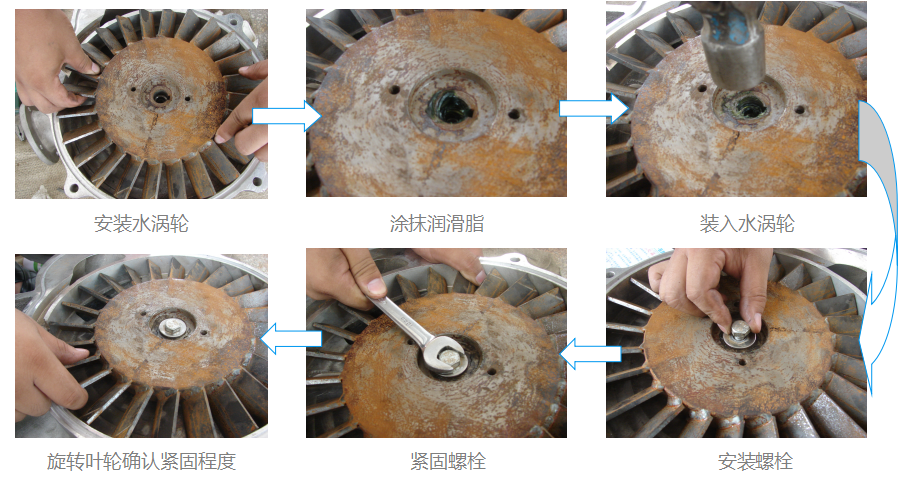 安装水涡轮

涂抹润滑脂

装入水涡轮

安装螺栓

紧固螺栓

旋转叶轮确认紧固程度