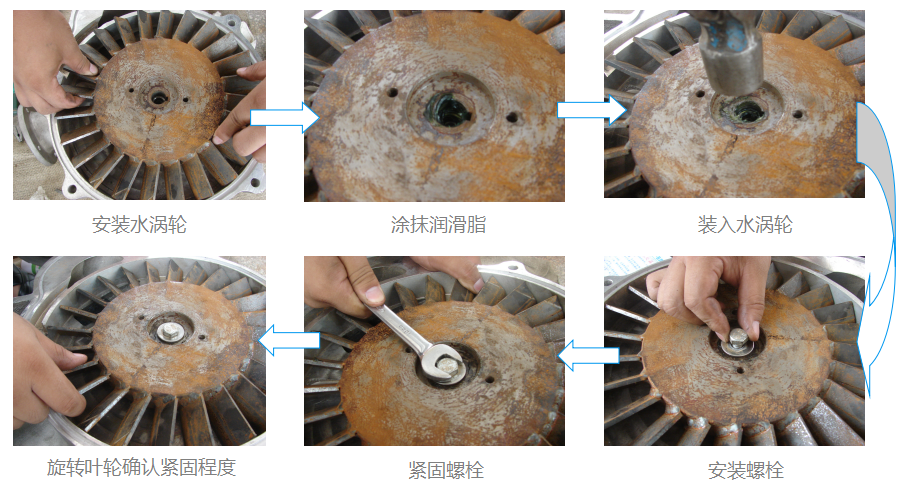 安装水涡轮

涂抹润滑脂

装入水涡轮

旋转叶轮确认紧固程度

紧固螺栓

安装螺栓